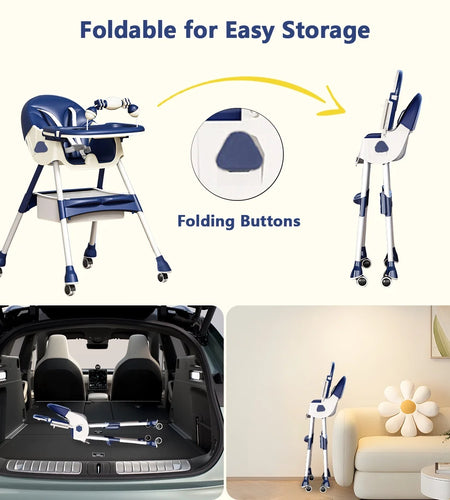 Foldable for Easy Storage

Folding Buttons